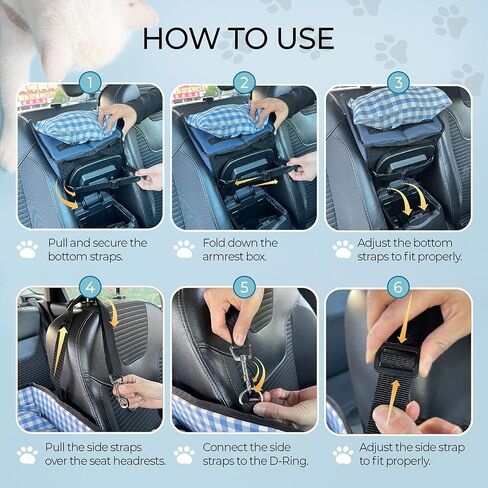 HOW TO USE

1

Pull and secure the bottom straps.

2

Fold down the armrest box.

3

Adjust the bottom straps to fit properly.

4

Pull the side straps over the seat headrests.

5

Connect the side straps to the D-Ring.

6

Adjust the side strap to fit properly.