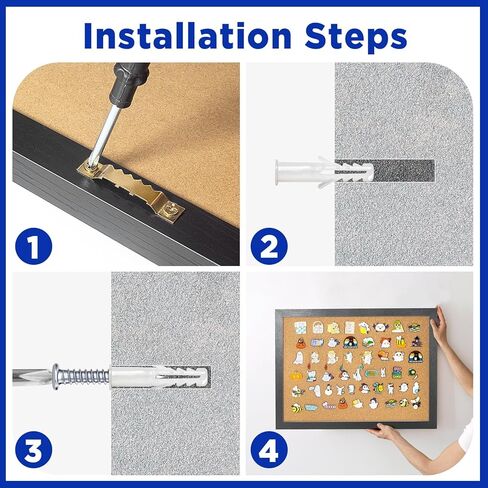 Installation Steps

1

2

3

4