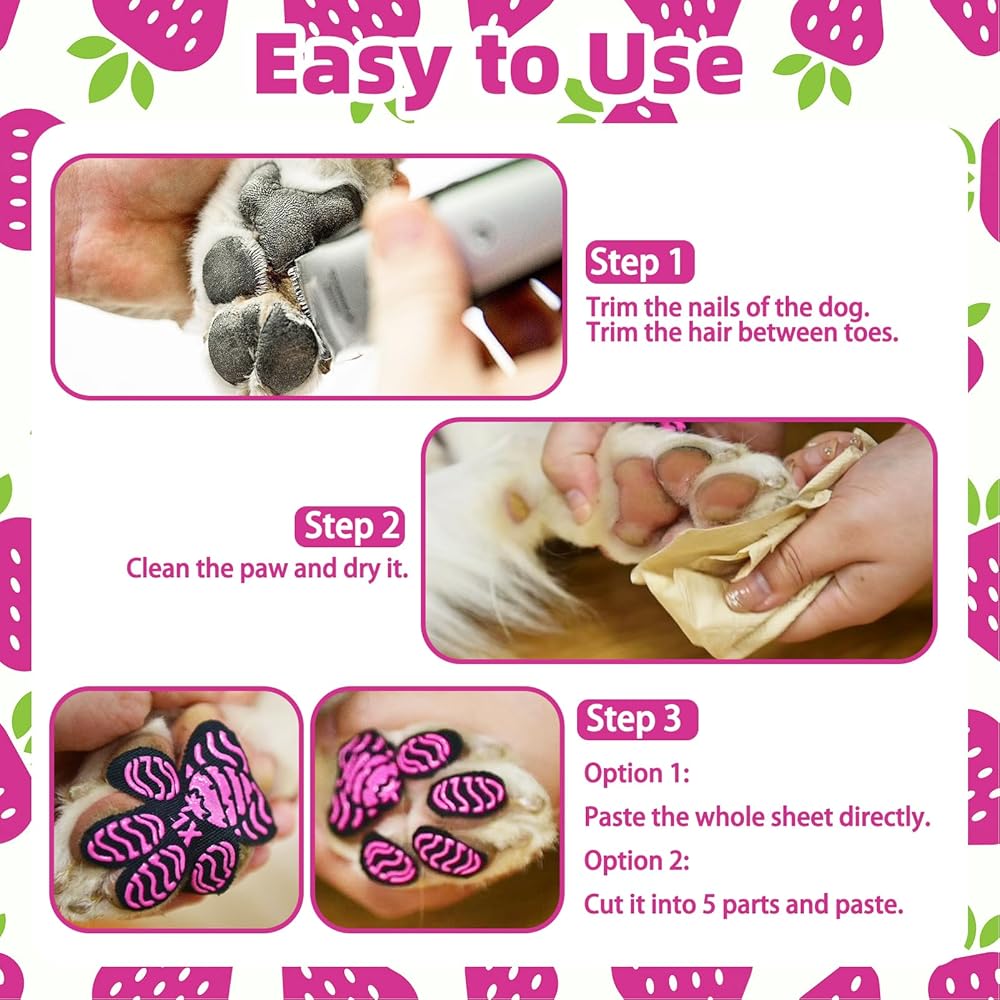 Easy to Use

Step 1
Trim the nails of the dog.
Trim the hair between toes.

Step 2
Clean the paw and dry it.

Step 3
Option 1:
Paste the whole sheet directly.
Option 2:
Cut it into 5 parts and paste.