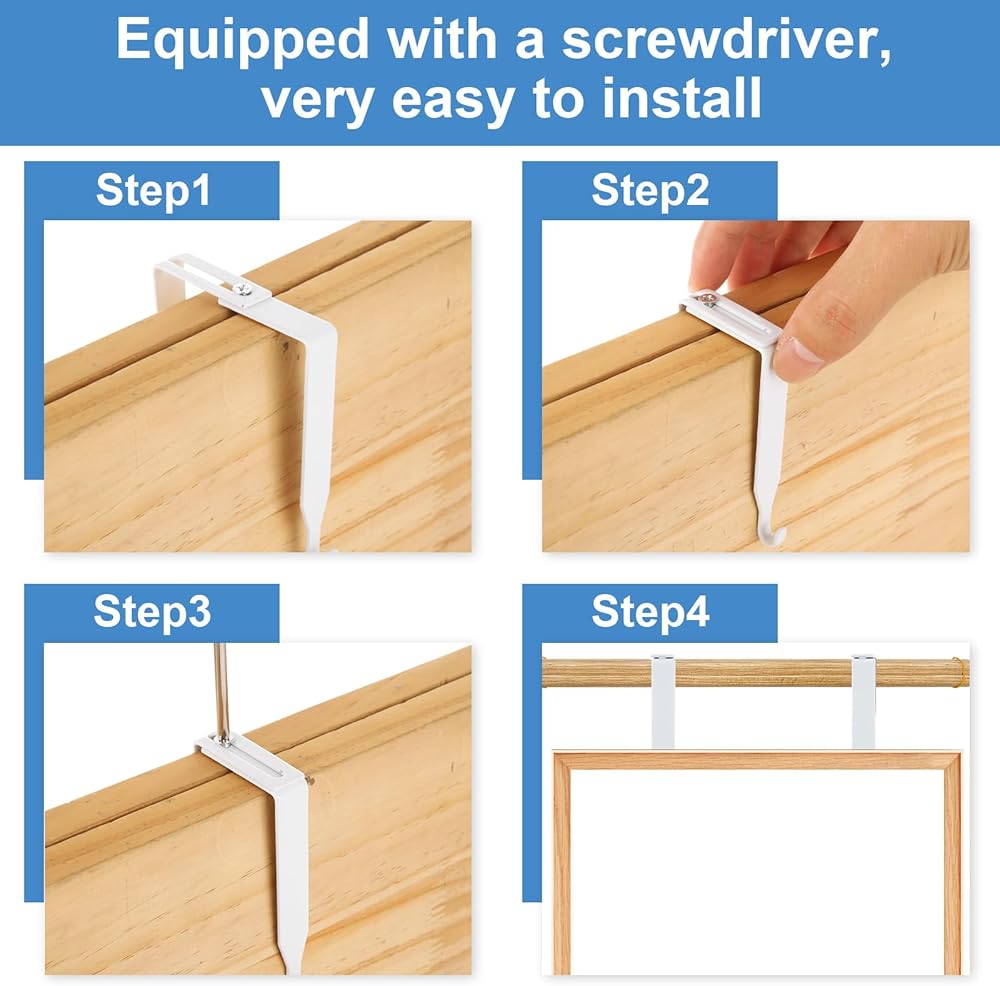 Equipped with a screwdriver, very easy to install

Step1

Step2

Step3

Step4