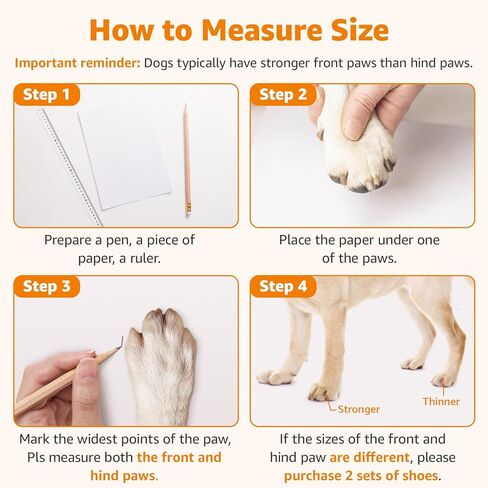 How to Measure Size

Important reminder: Dogs typically have stronger front paws than hind paws.

Step 1

Prepare a pen, a piece of paper, a ruler.

Step 2

Place the paper under one of the paws.

Step 3

Mark the widest points of the paw, Pls measure both the front and hind paws.

Step 4

Stronger

Thinner

If the sizes of the front and hind paw are different, please purchase 2 sets of shoes.