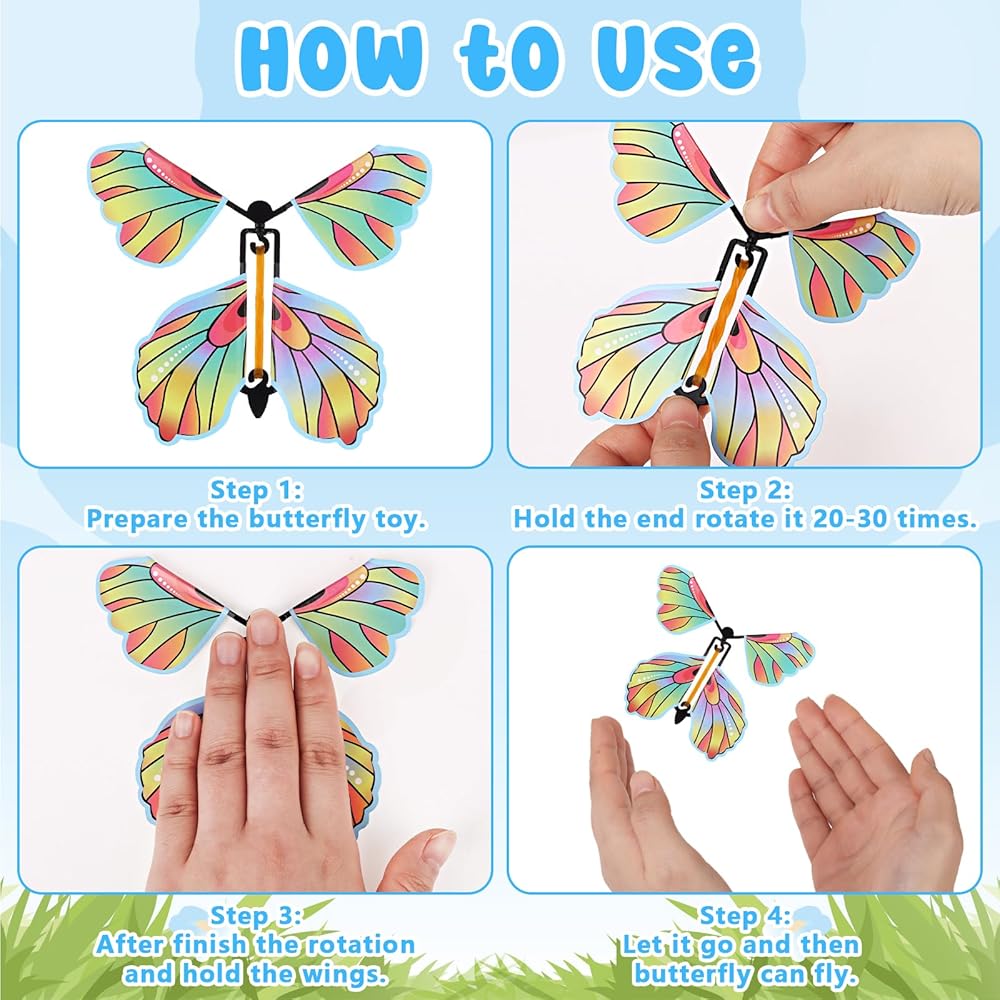 HOW to USe

Step 1:
Prepare the butterfly toy.

Step 2:
Hold the end rotate it 20-30 times.

Step 3:
After finish the rotation and hold the wings.

Step 4:
Let it go and then butterfly can fly.