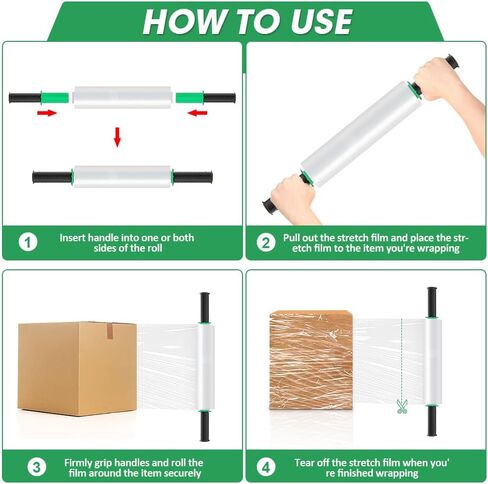 HOW TO USE

1 Insert handle into one or both sides of the roll

2 Pull out the stretch film and place the stretch film to the item you're wrapping

3 Firmly grip handles and roll the film around the item securely

4 Tear off the stretch film when you're finished wrapping