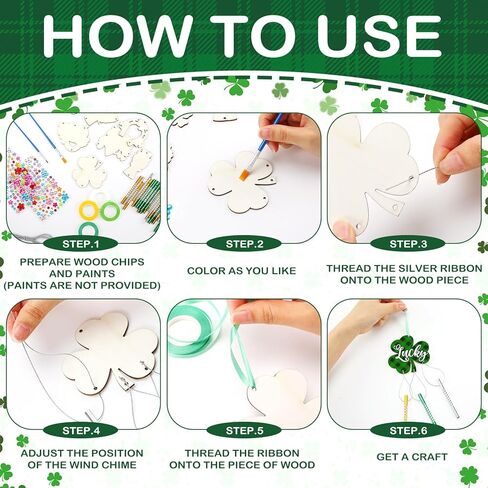 HOW TO USE

STEP.1
PREPARE WOOD CHIPS AND PAINTS (PAINTS ARE NOT PROVIDED)

STEP.2
COLOR AS YOU LIKE

STEP.3
THREAD THE SILVER RIBBON ONTO THE WOOD PIECE

STEP.4
ADJUST THE POSITION OF THE WIND CHIME

STEP.5
THREAD THE RIBBON ONTO THE PIECE OF WOOD

Lucky

STEP.6
GET A CRAFT