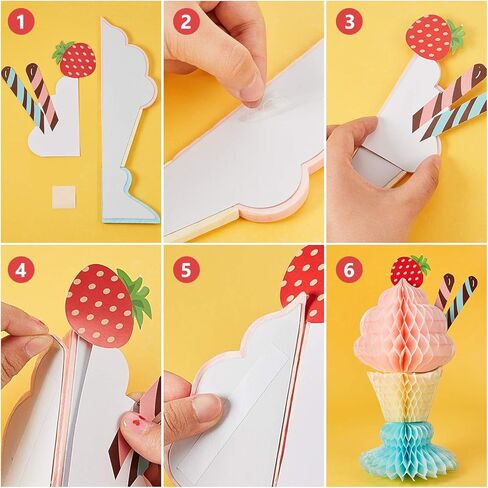 1
2
3
4
5
6