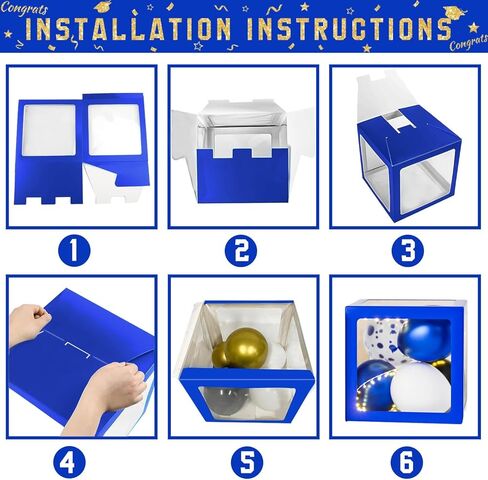 Congrats
INSTALLATION INSTRUCTIONS
Congrats

1

2

3

4

5

6