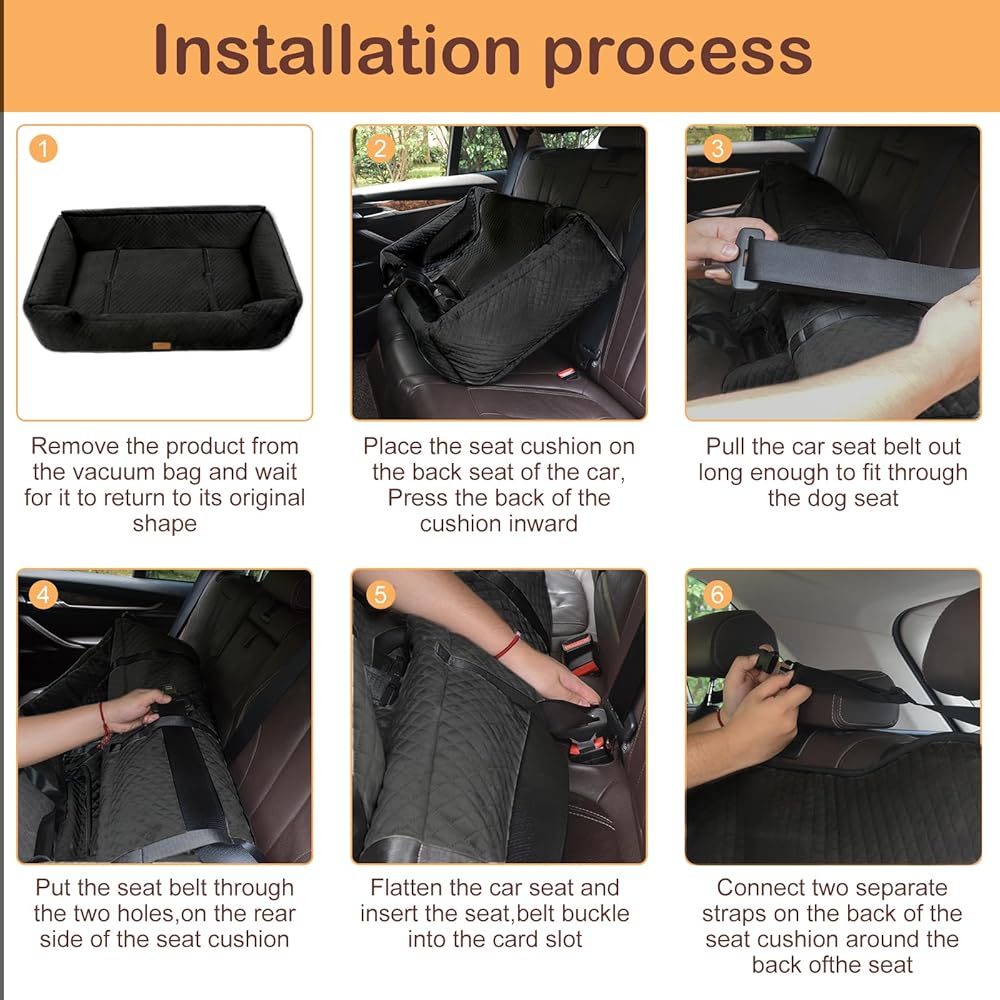 Installation process

1

Remove the product from the vacuum bag and wait for it to return to its original shape

2

Place the seat cushion on the back seat of the car, Press the back of the cushion inward

3

Pull the car seat belt out long enough to fit through the dog seat

4

Put the seat belt through the two holes,on the rear side of the seat cushion

5

Flatten the car seat and insert the seat,belt buckle into the card slot

6

Connect two separate straps on the back of the seat cushion around the back ofthe seat