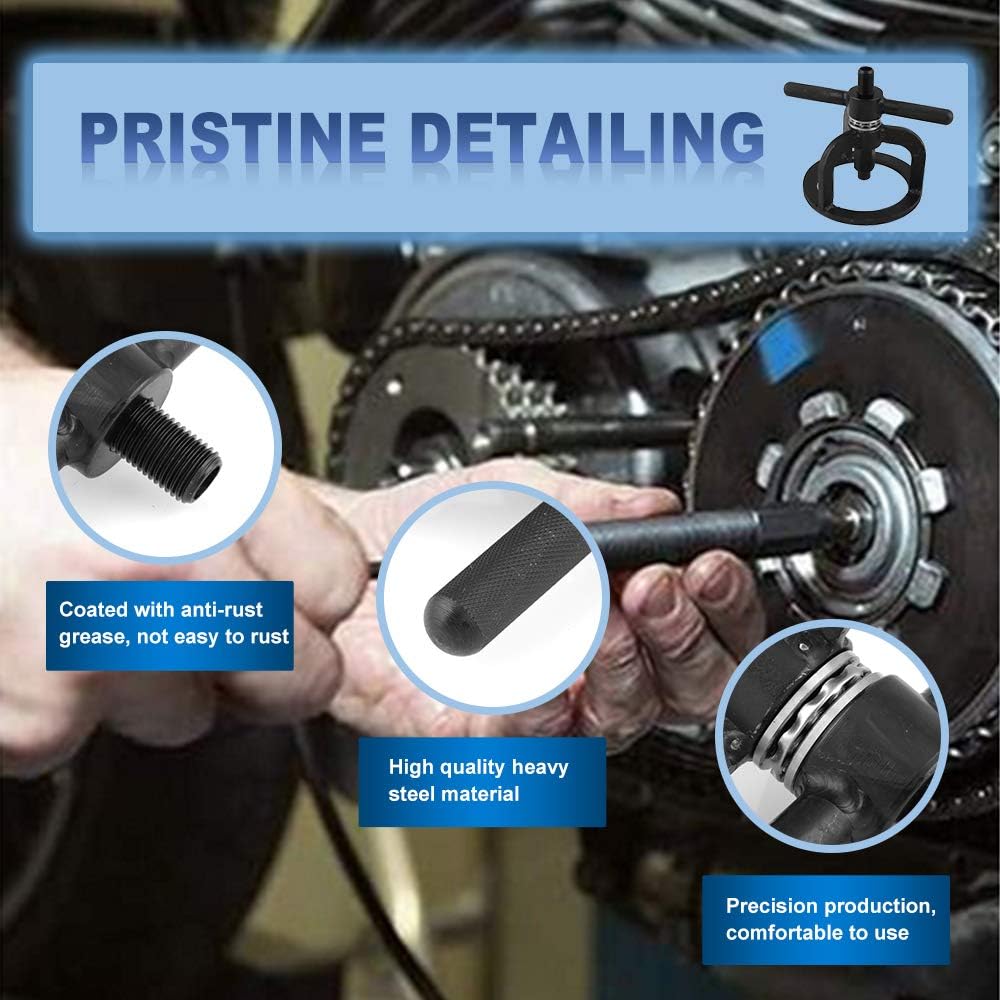 PRISTINE DETAILING

Coated with anti-rust grease, not easy to rust

High quality heavy steel material

Precision production, comfortable to use