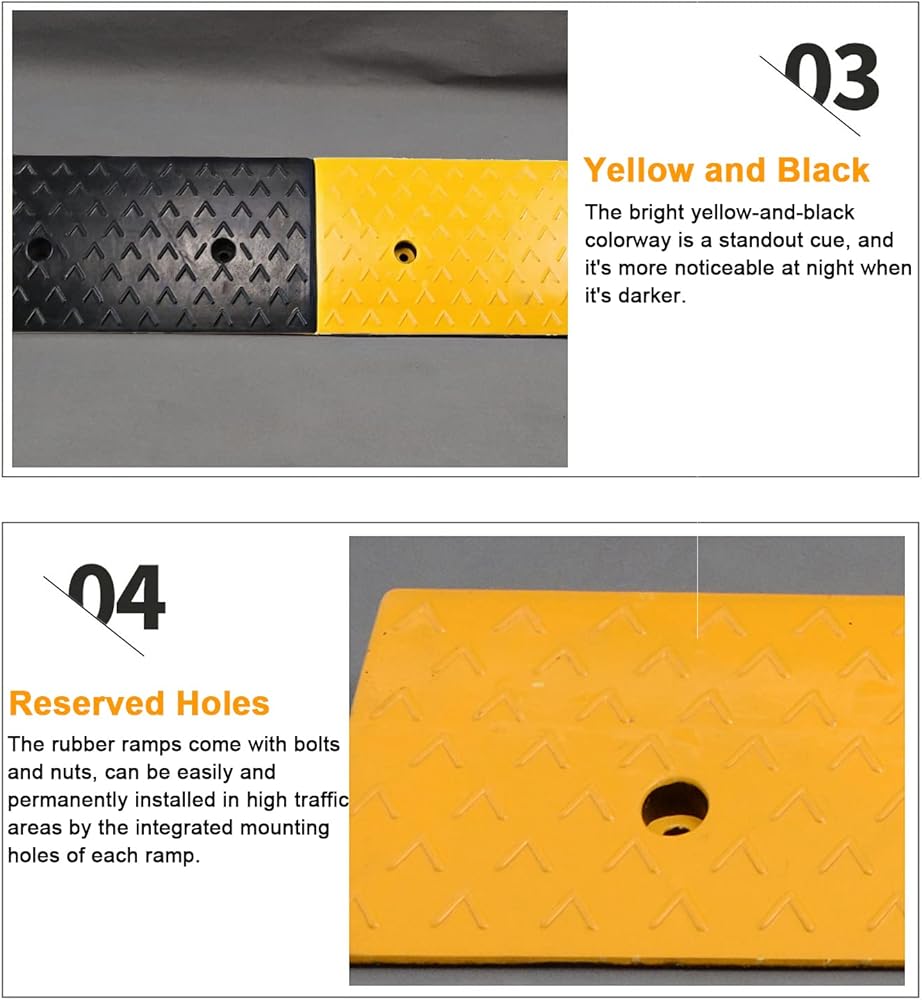 03

Yellow and Black

The bright yellow-and-black colorway is a standout cue, and it's more noticeable at night when it's darker.

04

Reserved Holes

The rubber ramps come with bolts and nuts, can be easily and permanently installed in high traffic areas by the integrated mounting holes of each ramp.