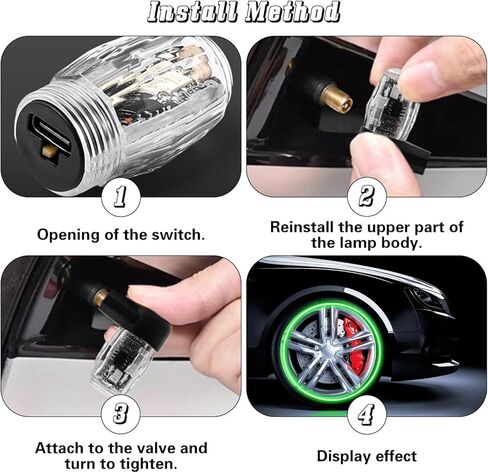 Install Method

1

Opening of the switch.

2

Reinstall the upper part of the lamp body.

3

Attach to the valve and turn to tighten.

4

Display effect