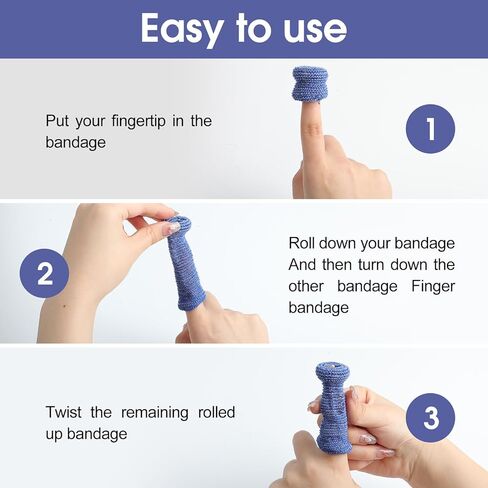 Easy to use

Put your fingertip in the bandage

1

2

Roll down your bandage And then turn down the other bandage Finger bandage

Twist the remaining rolled up bandage

3