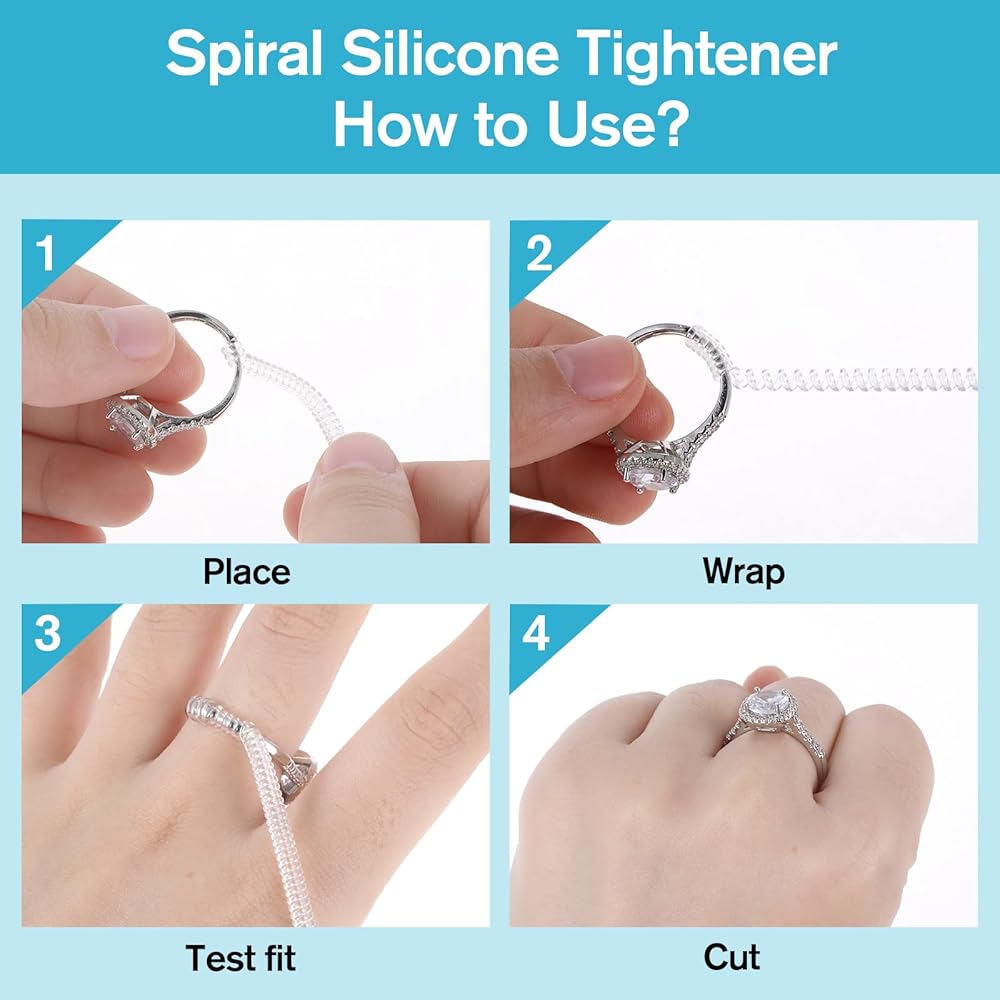 Spiral Silicone Tightener
How to Use?

1

Place

2

Wrap

3

Test fit

4

Cut