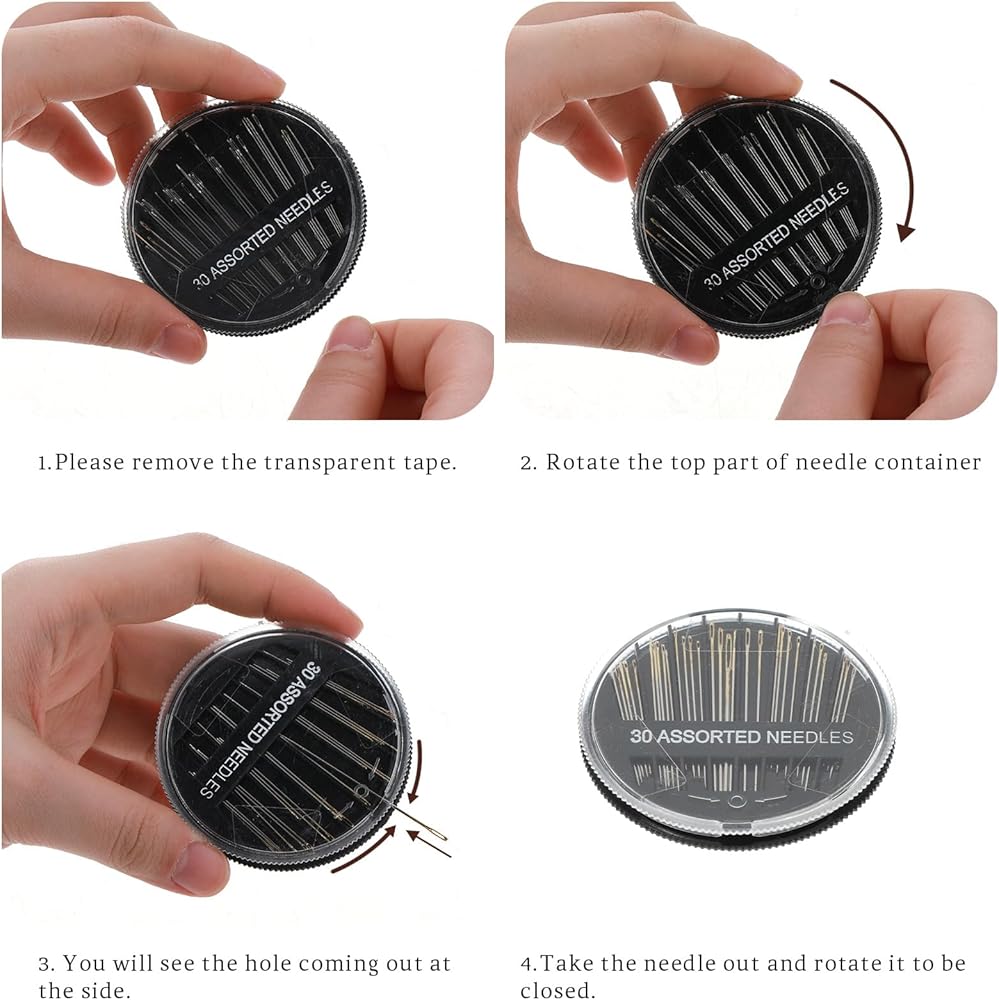 30 ASSORTED NEEDLES

1.Please remove the transparent tape.

30 ASSORTED NEEDLES

2. Rotate the top part of needle container

30 ASSORTED NEEDLES

3. You will see the hole coming out at the side.

30 ASSORTED NEEDLES

4.Take the needle out and rotate it to be closed.