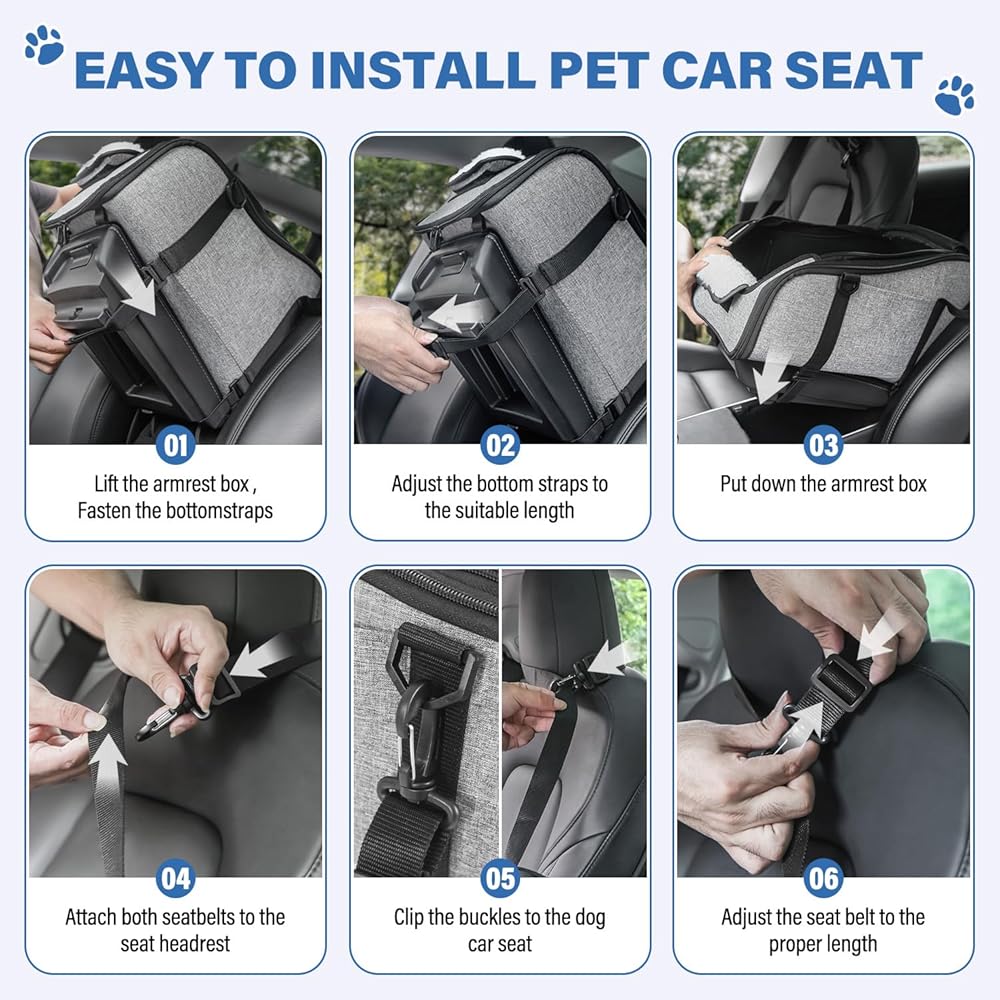 EASY TO INSTALL PET CAR SEAT

01
Lift the armrest box , Fasten the bottomstraps

02
Adjust the bottom straps to the suitable length

03
Put down the armrest box

04
Attach both seatbelts to the seat headrest

05
Clip the buckles to the dog car seat

06
Adjust the seat belt to the proper length