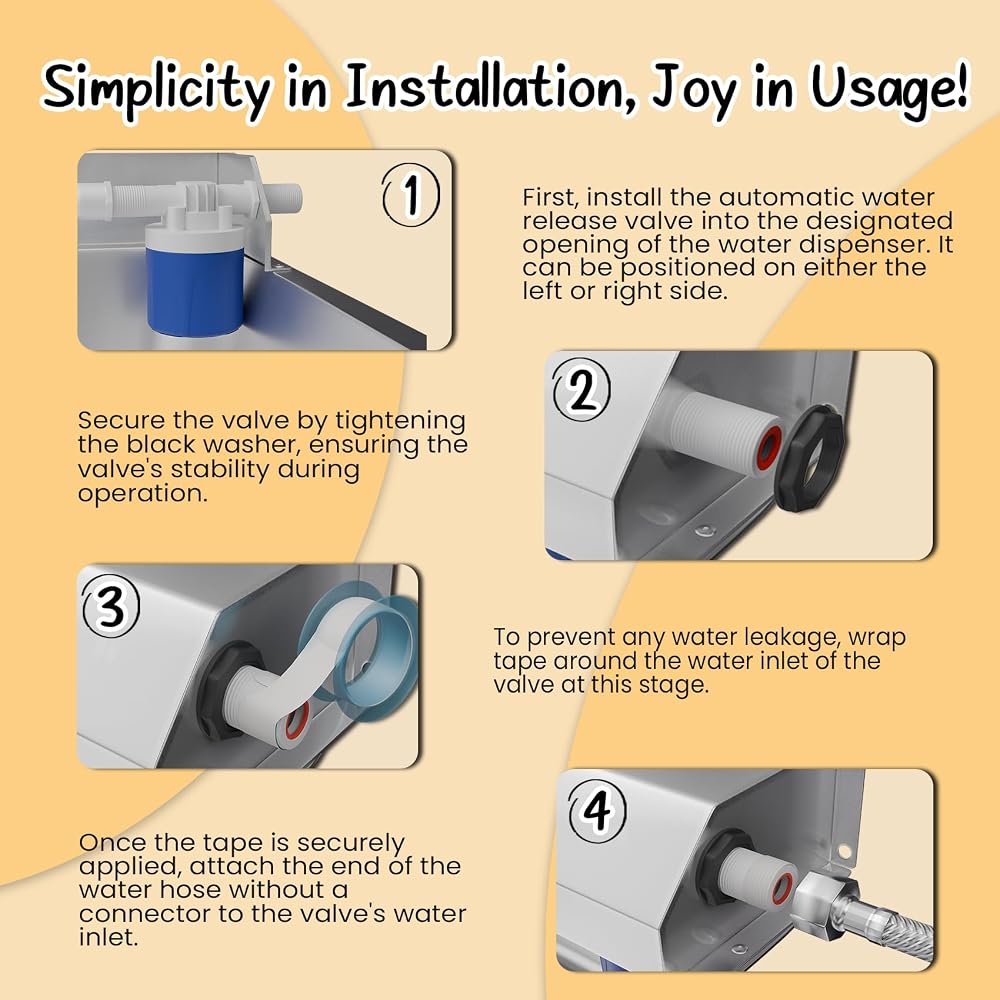 Simplicity in Installation, Joy in Usage!

1

First, install the automatic water release valve into the designated opening of the water dispenser. It can be positioned on either the left or right side.

2

Secure the valve by tightening the black washer, ensuring the valve's stability during operation.

3

To prevent any water leakage, wrap tape around the water inlet of the valve at this stage.

4

Once the tape is securely applied, attach the end of the water hose without a connector to the valve's water inlet.