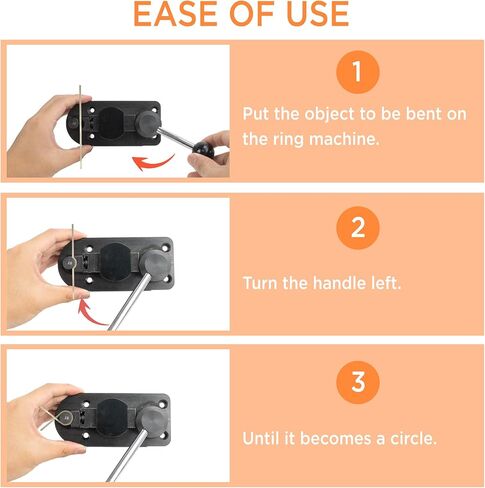 EASE OF USE

1

Put the object to be bent on the ring machine.

2

Turn the handle left.

3

Until it becomes a circle.