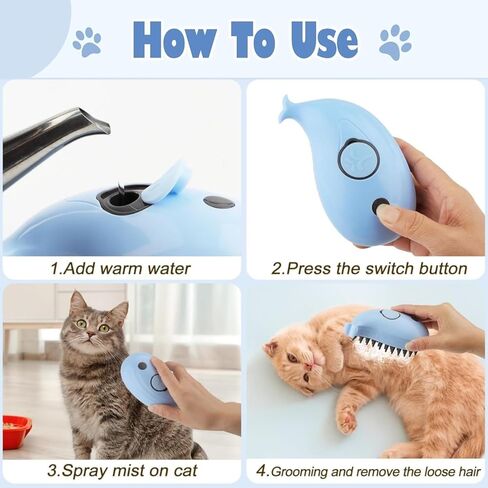 How To Use

1.Add warm water

2.Press the switch button

3.Spray mist on cat

4.Grooming and remove the loose hair