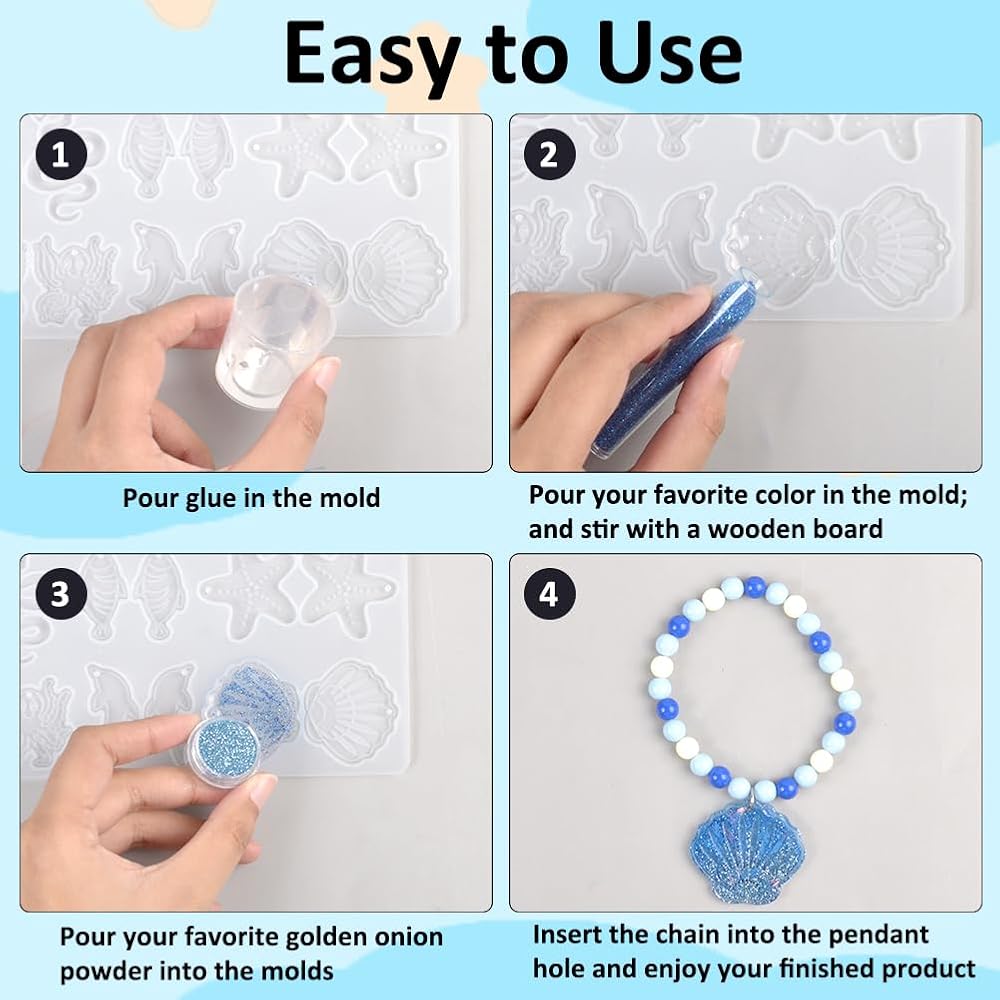 Easy to Use

1

Pour glue in the mold

2

Pour your favorite color in the mold; and stir with a wooden board

3

Pour your favorite golden onion powder into the molds

4

Insert the chain into the pendant hole and enjoy your finished product