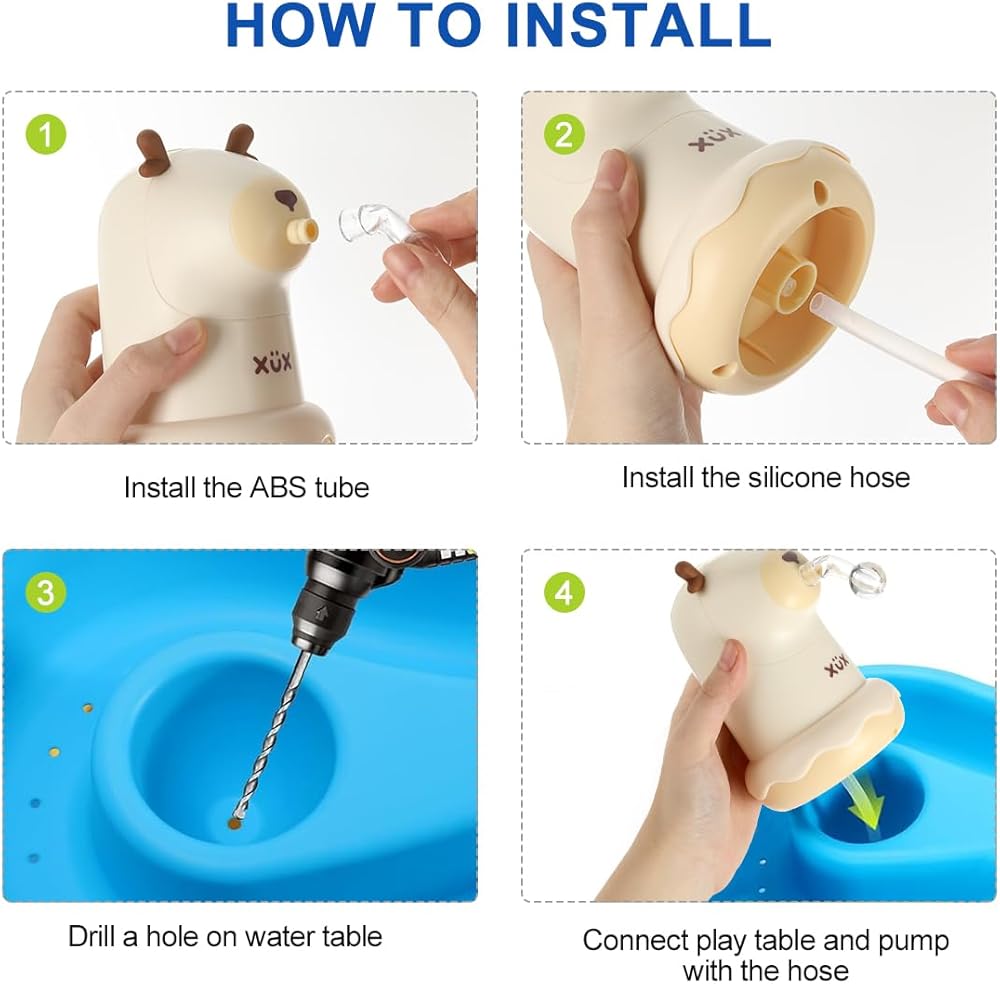 HOW TO INSTALL

1

XÜX

Install the ABS tube

2

XÜX

Install the silicone hose

3

Drill a hole on water table

4

XÜX

Connect play table and pump with the hose