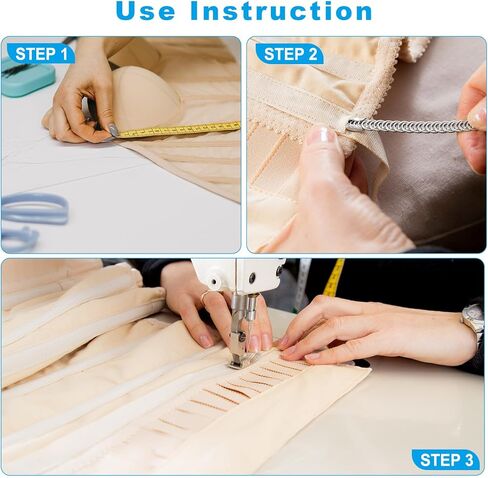 Use Instruction

STEP 1

STEP 2

STEP 3