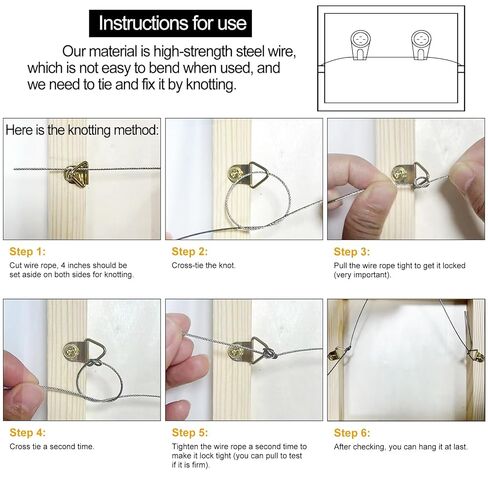 Instructions for use

Our material is high-strength steel wire, which is not easy to bend when used, and we need to tie and fix it by knotting.

Here is the knotting method:

Step 1:
Cut wire rope, 4 inches should be set aside on both sides for knotting.

Step 2:
Cross-tie the knot.

Step 3:
Pull the wire rope tight to get it locked (very important).

Step 4:
Cross tie a second time.

Step 5:
Tighten the wire rope a second time to make it lock tight (you can pull to test if it is firm).

Step 6:
After checking, you can hang it at last.