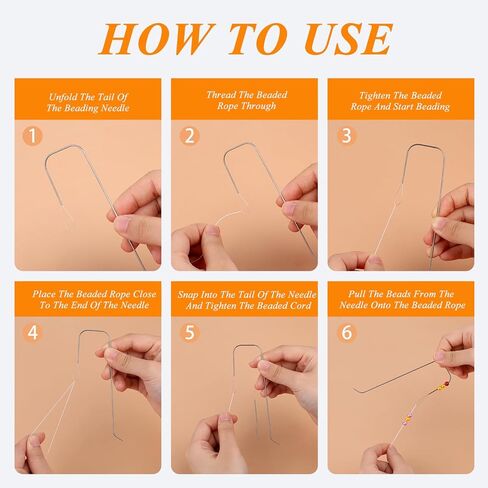 HOW TO USE

Unfold The Tail Of The Beading Needle

1

Thread The Beaded Rope Through

2

Tighten The Beaded Rope And Start Beading

3

Place The Beaded Rope Close To The End Of The Needle

4

Snap Into The Tail Of The Needle And Tighten The Beaded Cord

5

Pull The Beads From The Needle Onto The Beaded Rope

6