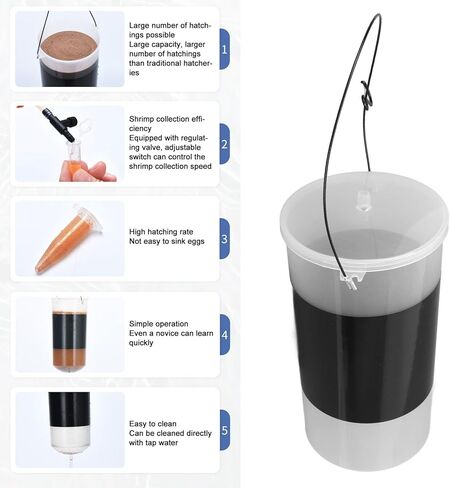 Large number of hatchings possible
Large capacity, larger number of hatchings than traditional hatcheries

1

Shrimp collection efficiency
Equipped with regulating valve, adjustable switch can control the shrimp collection speed

2

High hatching rate
Not easy to sink eggs

3

Simple operation
Even a novice can learn quickly

4

Easy to clean
Can be cleaned directly with tap water

5