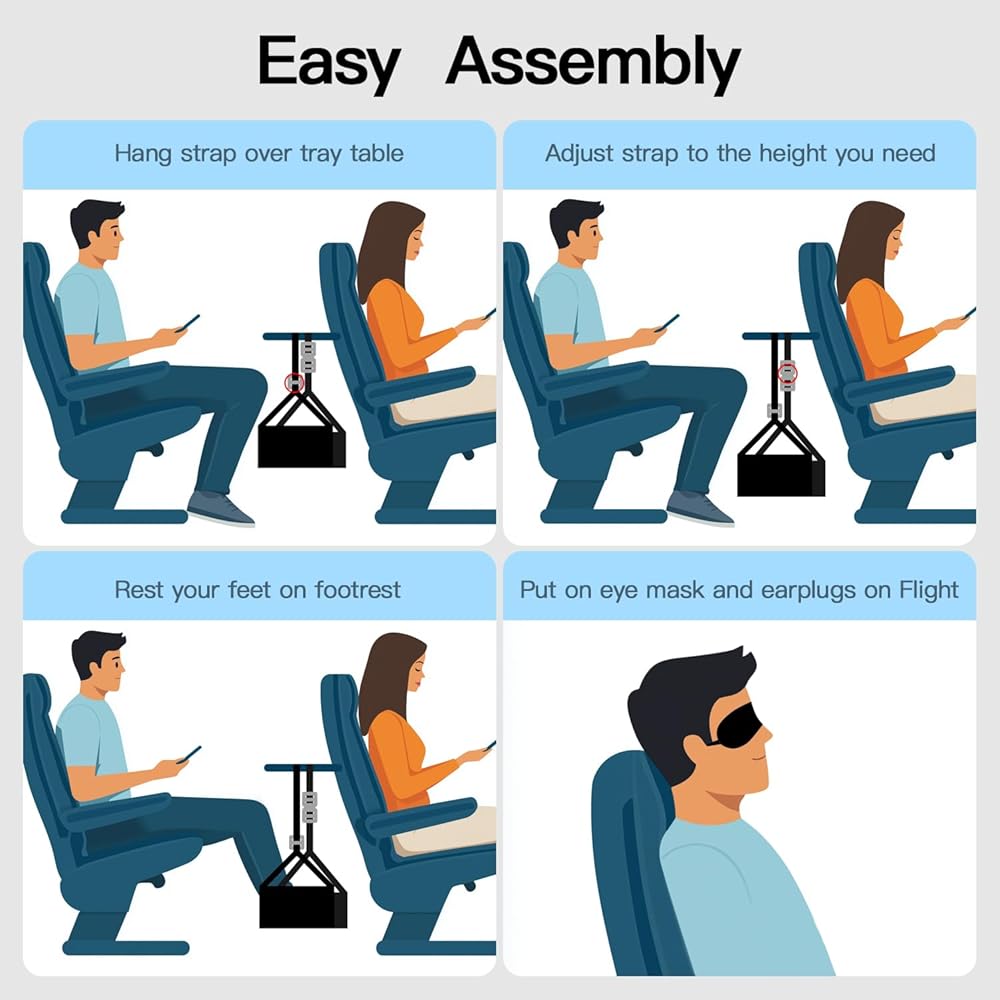 Easy Assembly

Hang strap over tray table

Adjust strap to the height you need

Rest your feet on footrest

Put on eye mask and earplugs on Flight