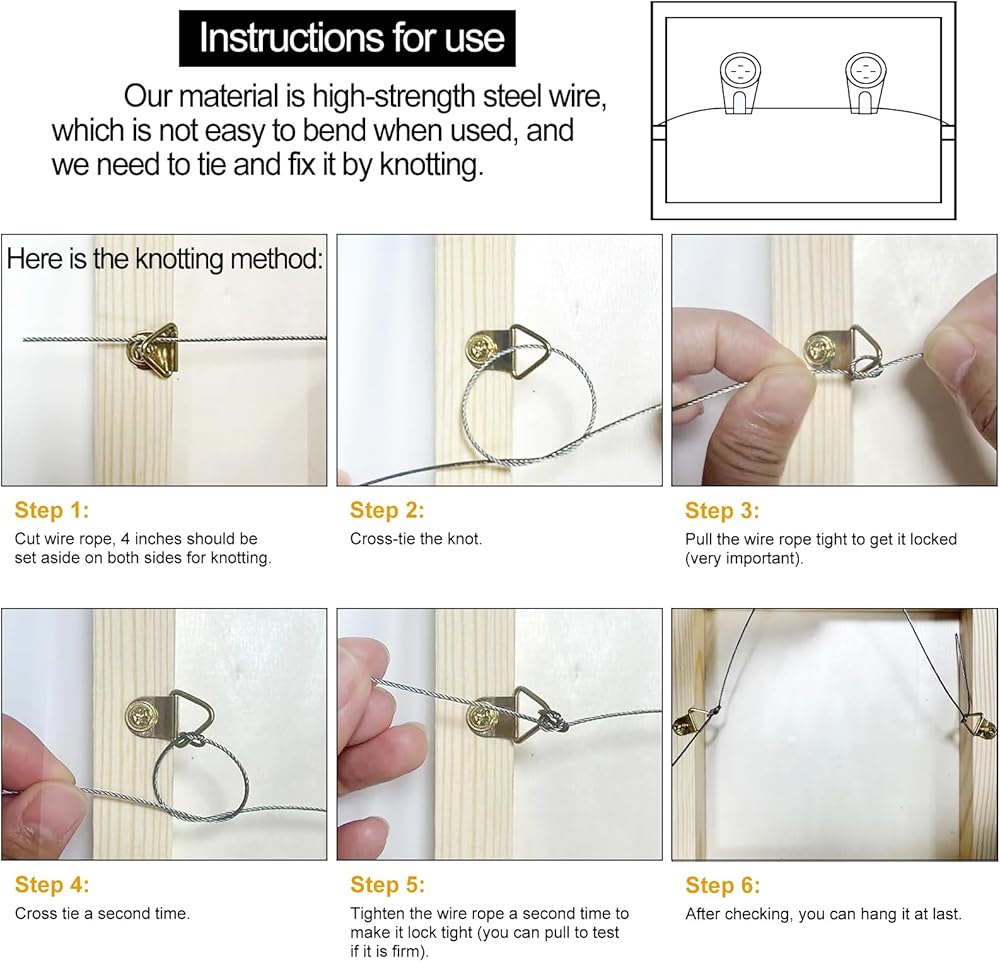 Instructions for use

Our material is high-strength steel wire, which is not easy to bend when used, and we need to tie and fix it by knotting.

Here is the knotting method:

Step 1:
Cut wire rope, 4 inches should be set aside on both sides for knotting.

Step 2:
Cross-tie the knot.

Step 3:
Pull the wire rope tight to get it locked (very important).

Step 4:
Cross tie a second time.

Step 5:
Tighten the wire rope a second time to make it lock tight (you can pull to test if it is firm).

Step 6:
After checking, you can hang it at last.