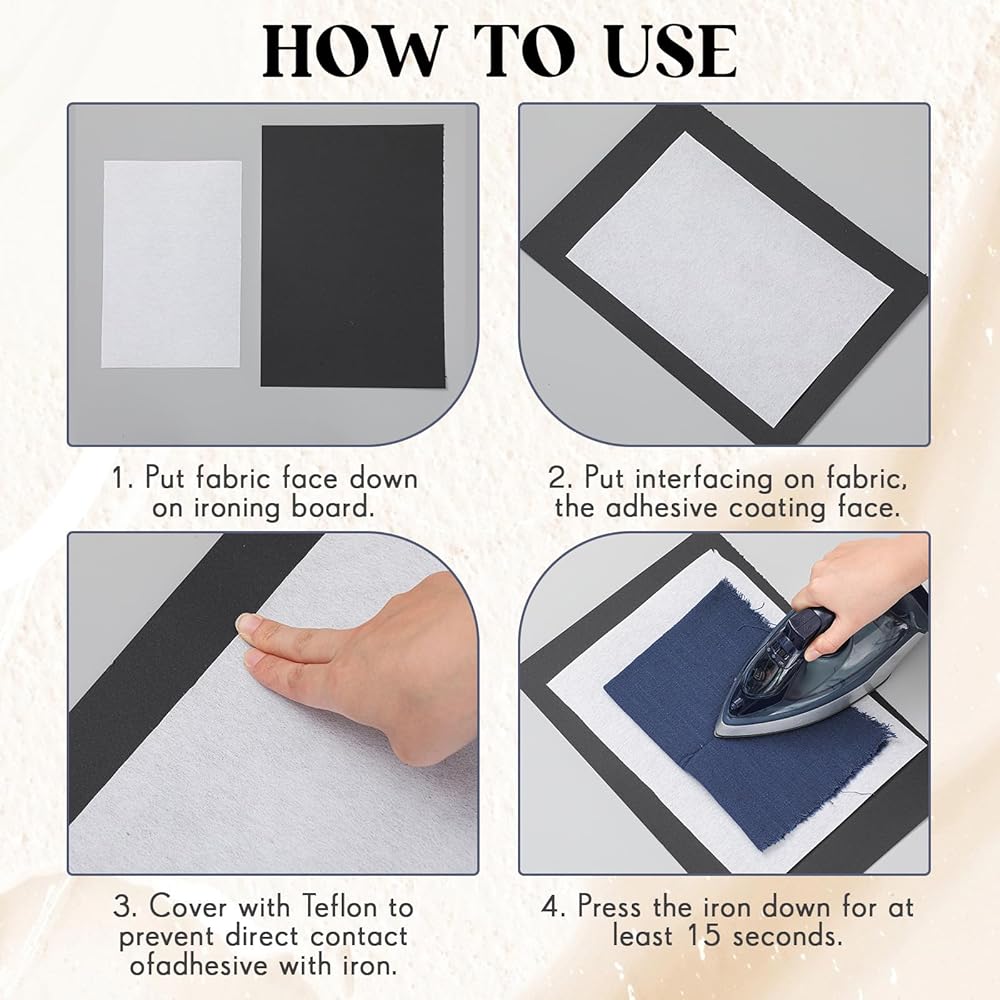 HOW TO USE

1. Put fabric face down on ironing board.

2. Put interfacing on fabric, the adhesive coating face.

3. Cover with Teflon to prevent direct contact ofadhesive with iron.

4. Press the iron down for at least 15 seconds.