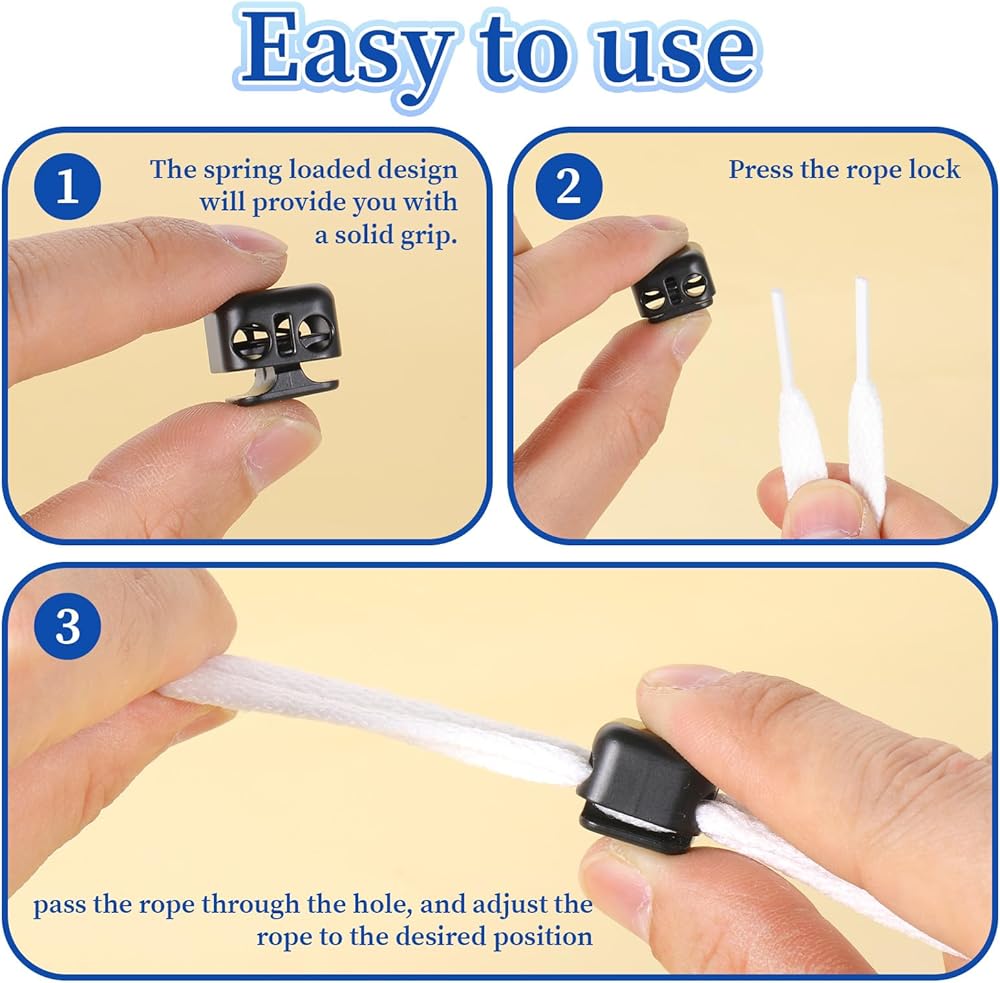 Easy to use

1

The spring loaded design will provide you with a solid grip.

2

Press the rope lock

3

pass the rope through the hole, and adjust the rope to the desired position