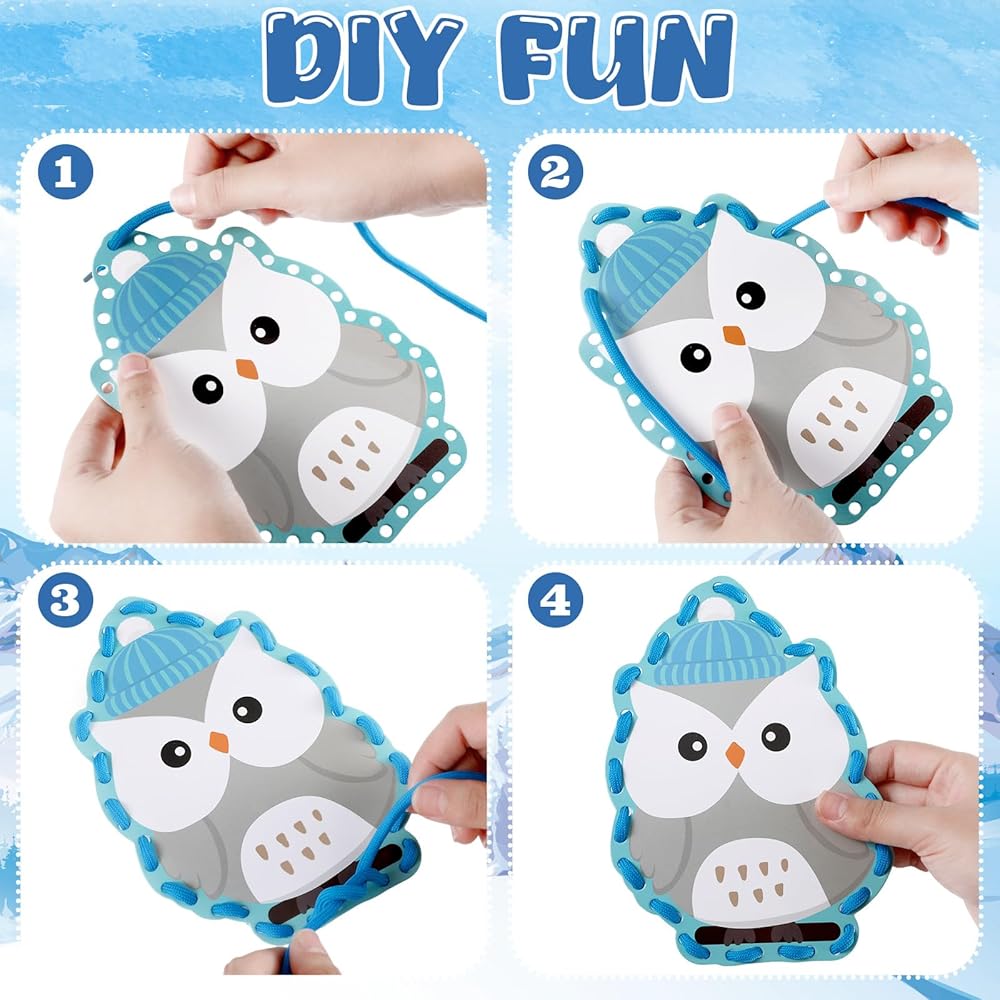 DIY FUN

1

2

3

4