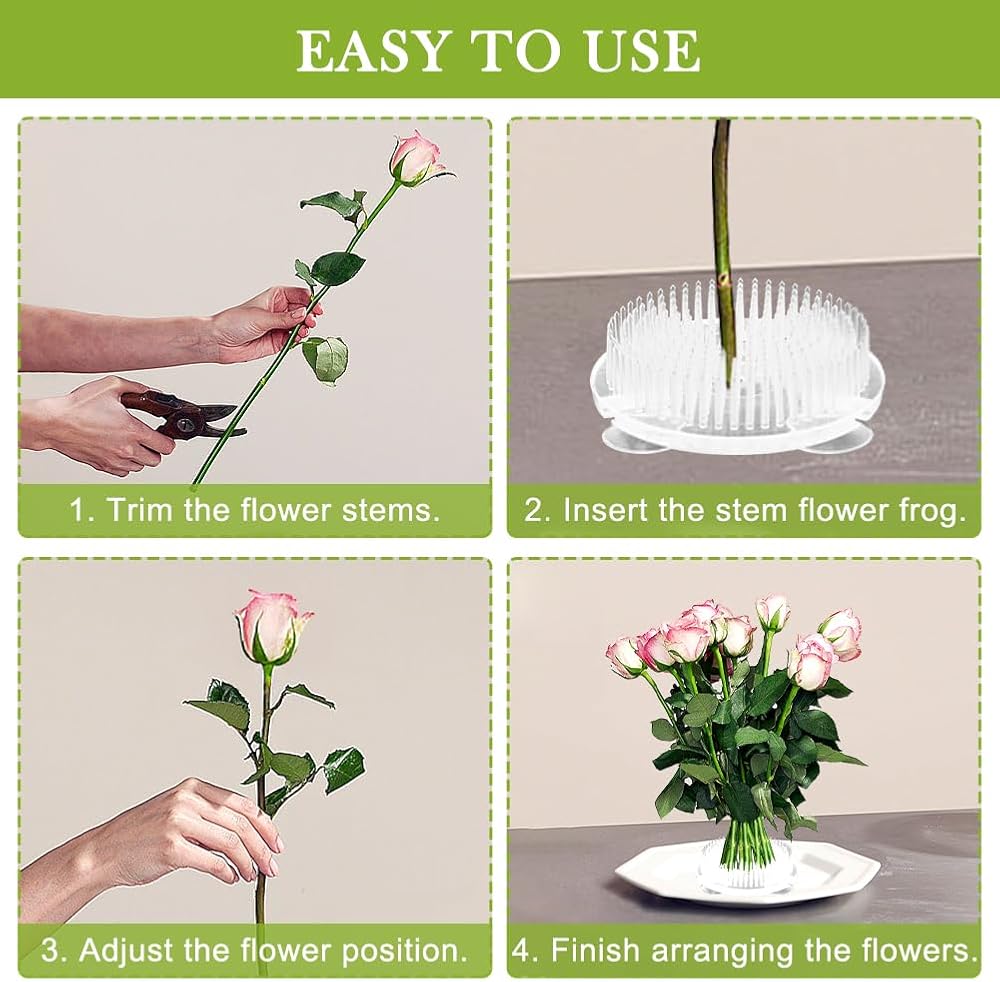 EASY TO USE

1. Trim the flower stems.

2. Insert the stem flower frog.

3. Adjust the flower position.

4. Finish arranging the flowers.