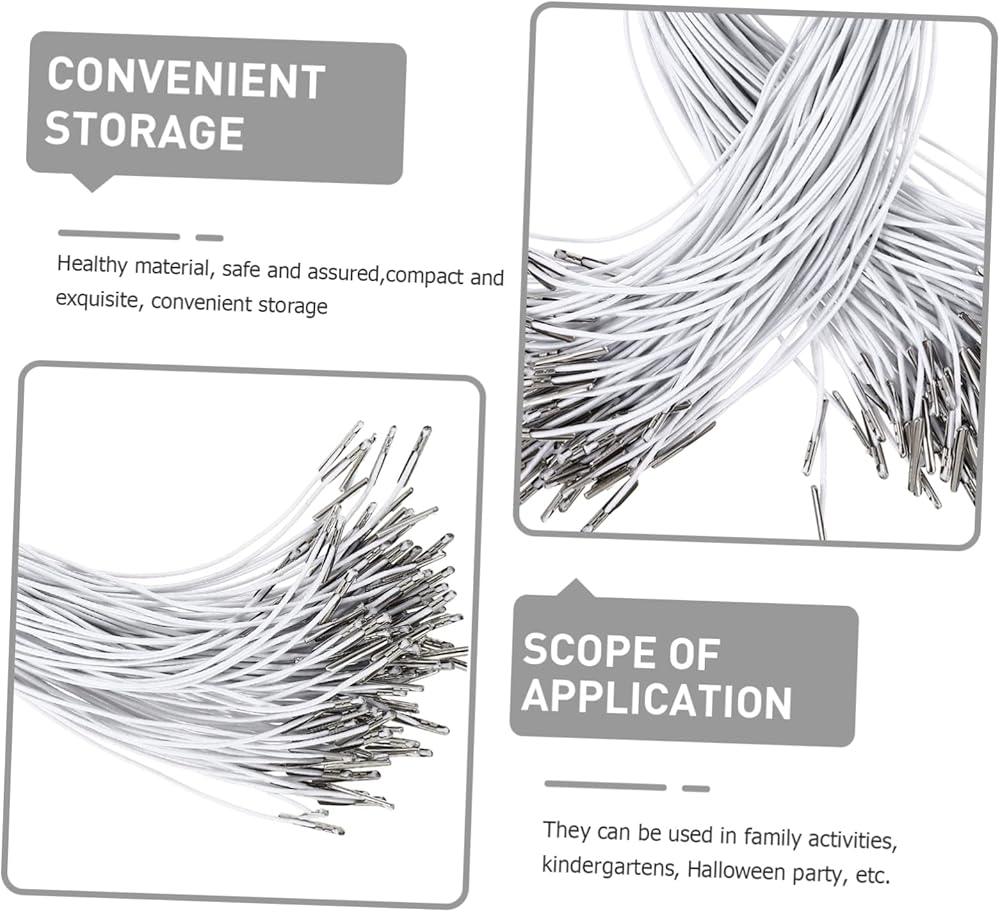 CONVENIENT STORAGE

Healthy material, safe and assured,compact and exquisite, convenient storage

SCOPE OF APPLICATION

They can be used in family activities, kindergartens, Halloween party, etc.