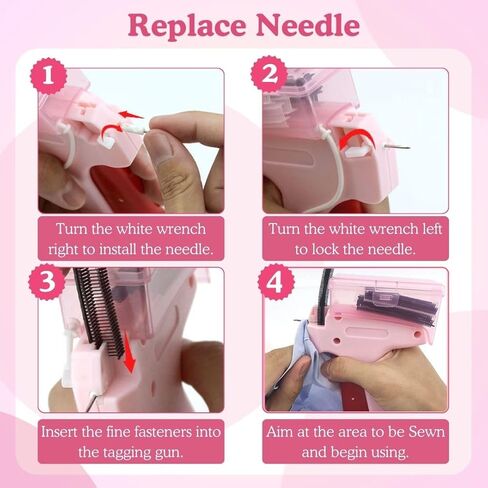 Replace Needle

1

Turn the white wrench right to install the needle.

2

Turn the white wrench left to lock the needle.

3

Insert the fine fasteners into the tagging gun.

4

Aim at the area to be Sewn and begin using.