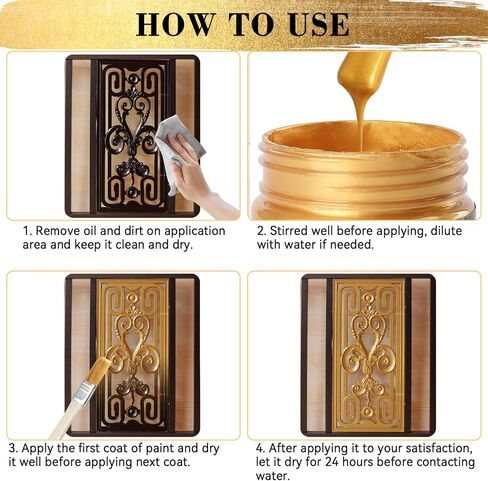 HOW TO USE

1. Remove oil and dirt on application area and keep it clean and dry.

2. Stirred well before applying, dilute with water if needed.

3. Apply the first coat of paint and dry it well before applying next coat.

4. After applying it to your satisfaction, let it dry for 24 hours before contacting water.