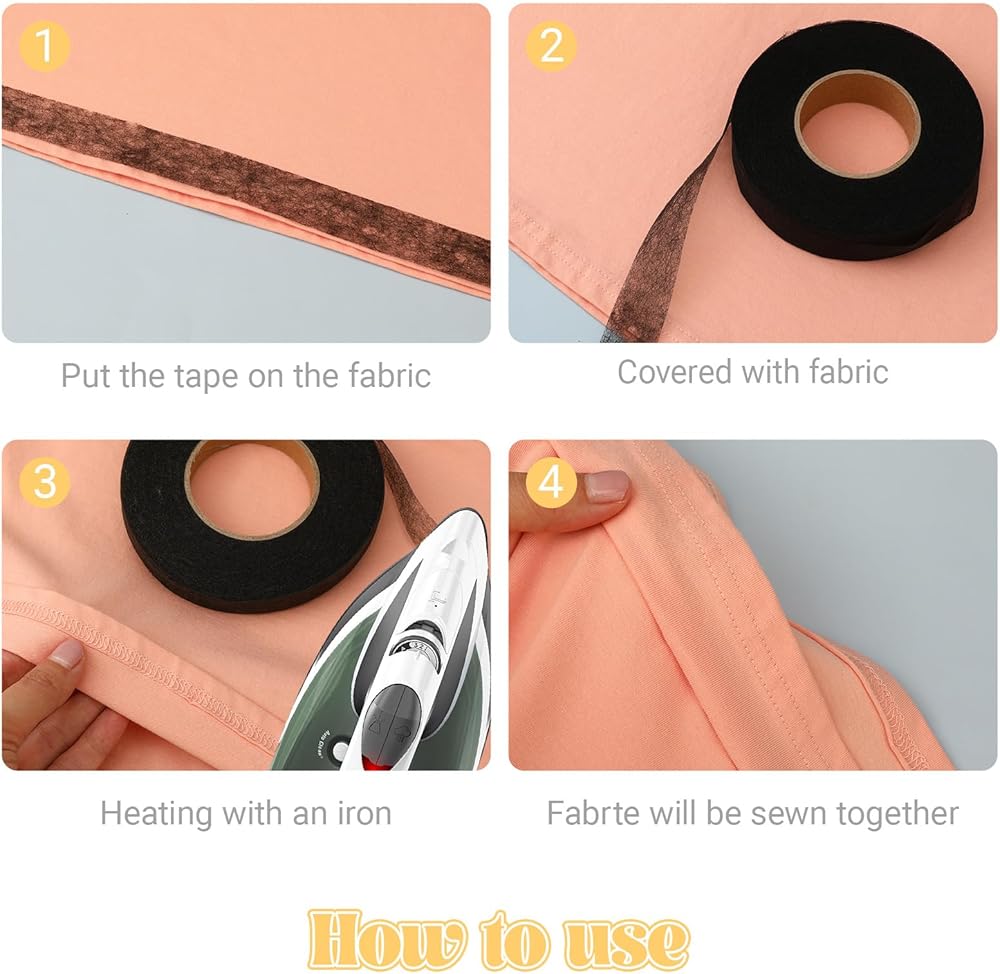 1

Put the tape on the fabric

2

Covered with fabric

3

Heating with an iron

4

Fabrte will be sewn together

How to use