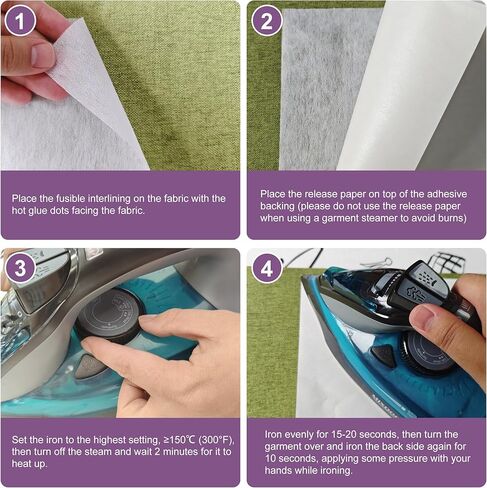 1

Place the fusible interlining on the fabric with the hot glue dots facing the fabric.

2

Place the release paper on top of the adhesive backing (please do not use the release paper when using a garment steamer to avoid burns)

3

Set the iron to the highest setting, ≥150℃ (300°F), then turn off the steam and wait 2 minutes for it to heat up.

4

Iron evenly for 15-20 seconds, then turn the garment over and iron the back side again for 10 seconds, applying some pressure with your hands while ironing.