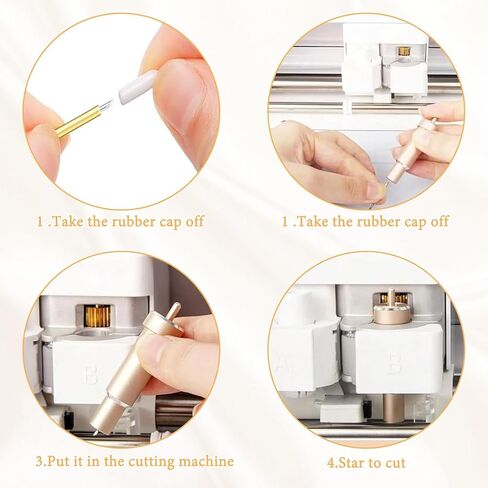 1 .Take the rubber cap off

1 .Take the rubber cap off

B

3.Put it in the cutting machine

A

B

4.Star to cut