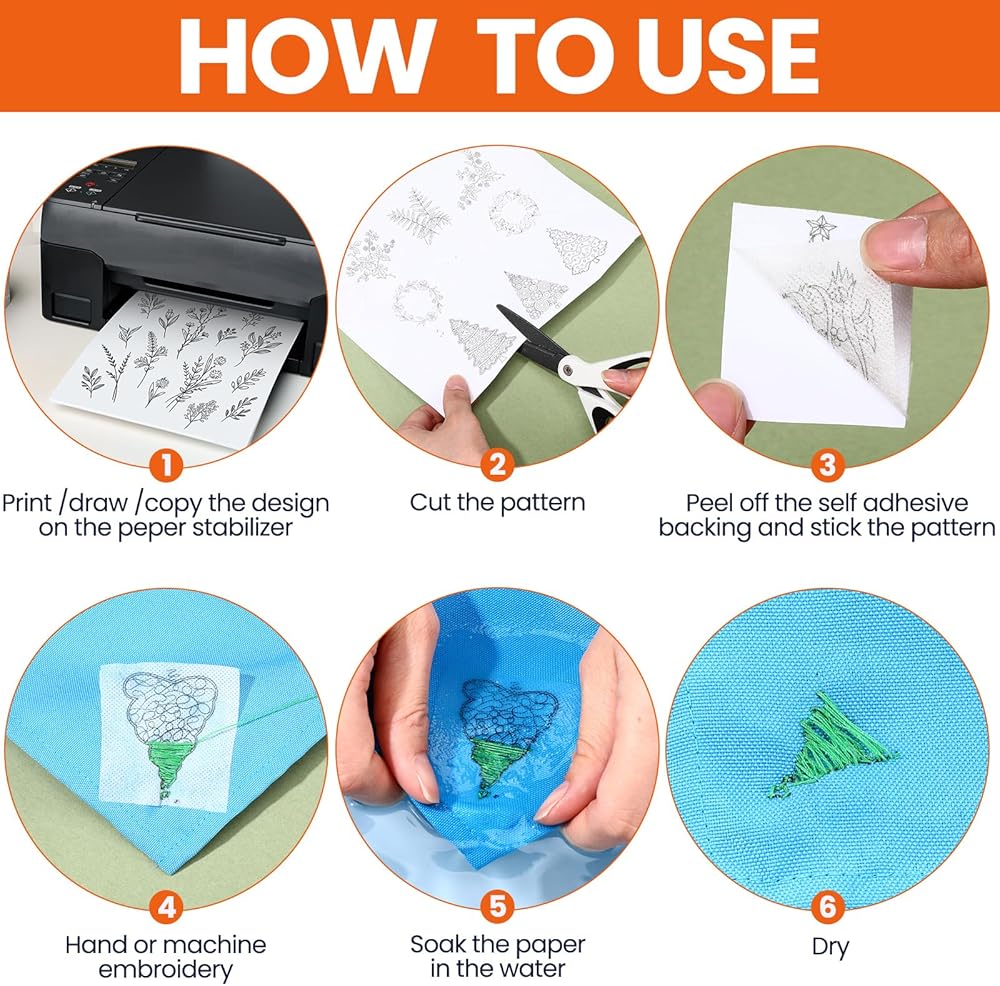 HOW TO USE

1
Print /draw /copy the design on the peper stabilizer

2
Cut the pattern

3
Peel off the self adhesive backing and stick the pattern

4
Hand or machine embroidery

5
Soak the paper in the water

6
Dry