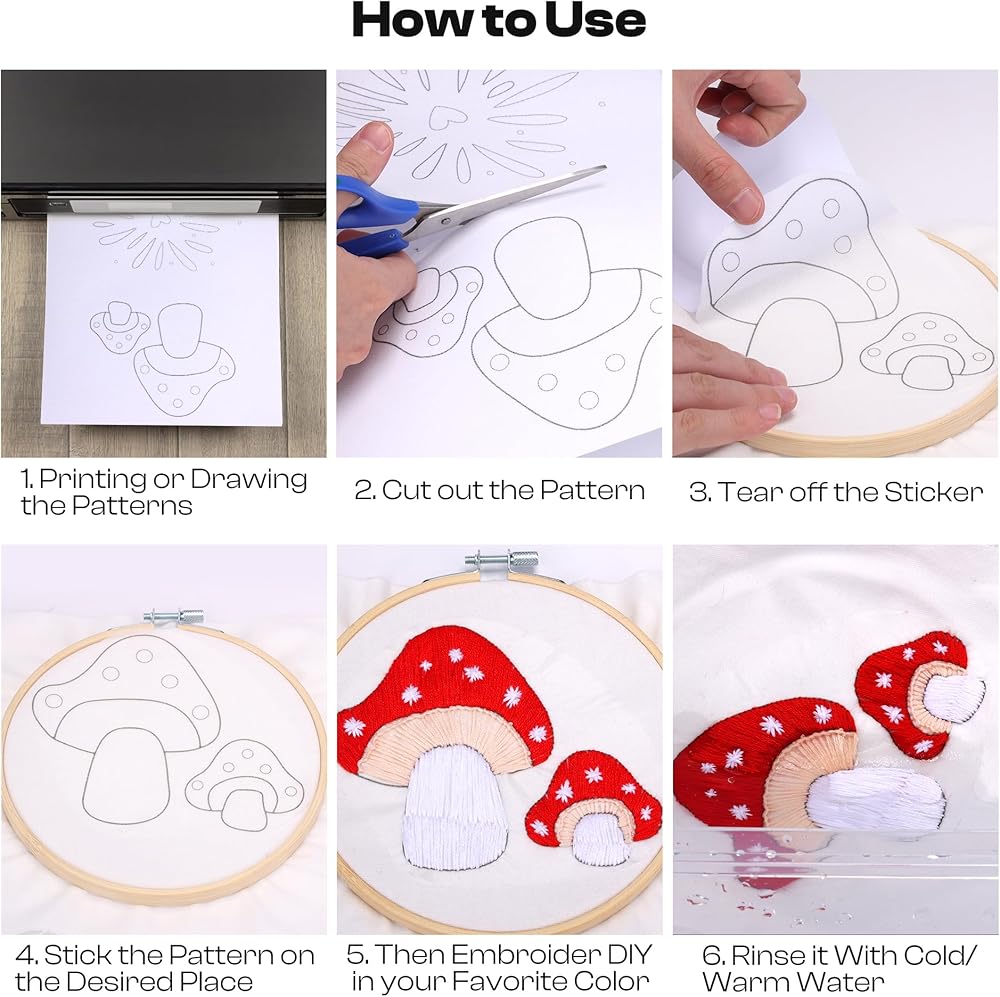 How to Use

1. Printing or Drawing the Patterns

2. Cut out the Pattern

3. Tear off the Sticker

4. Stick the Pattern on the Desired Place

5. Then Embroider DIY in your Favorite Color

6. Rinse it With Cold/ Warm Water