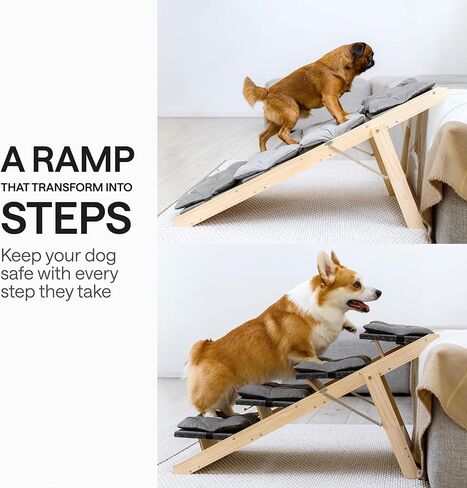 A RAMP
THAT TRANSFORM INTO
STEPS

Keep your dog safe with every step they take