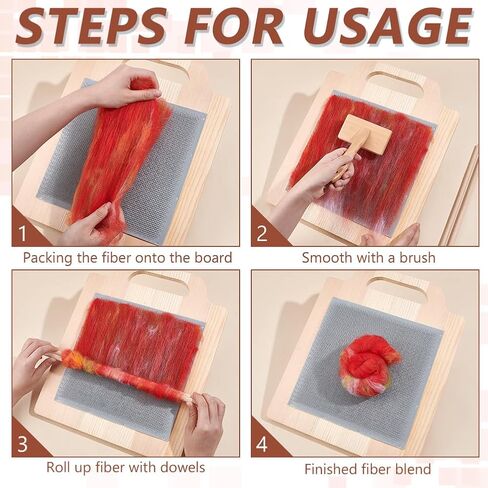 STEPS FOR USAGE

1

Packing the fiber onto the board

2

Smooth with a brush

3

Roll up fiber with dowels

4

Finished fiber blend