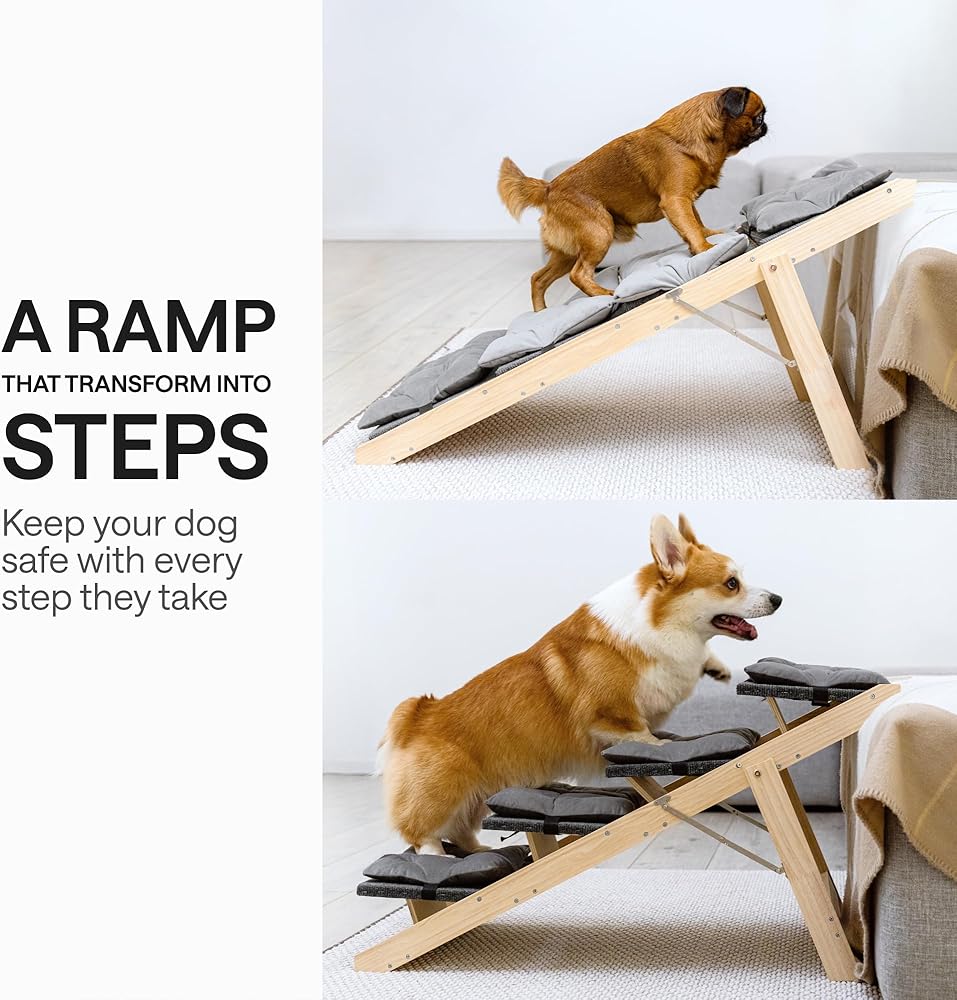 A RAMP
THAT TRANSFORM INTO
STEPS

Keep your dog safe with every step they take