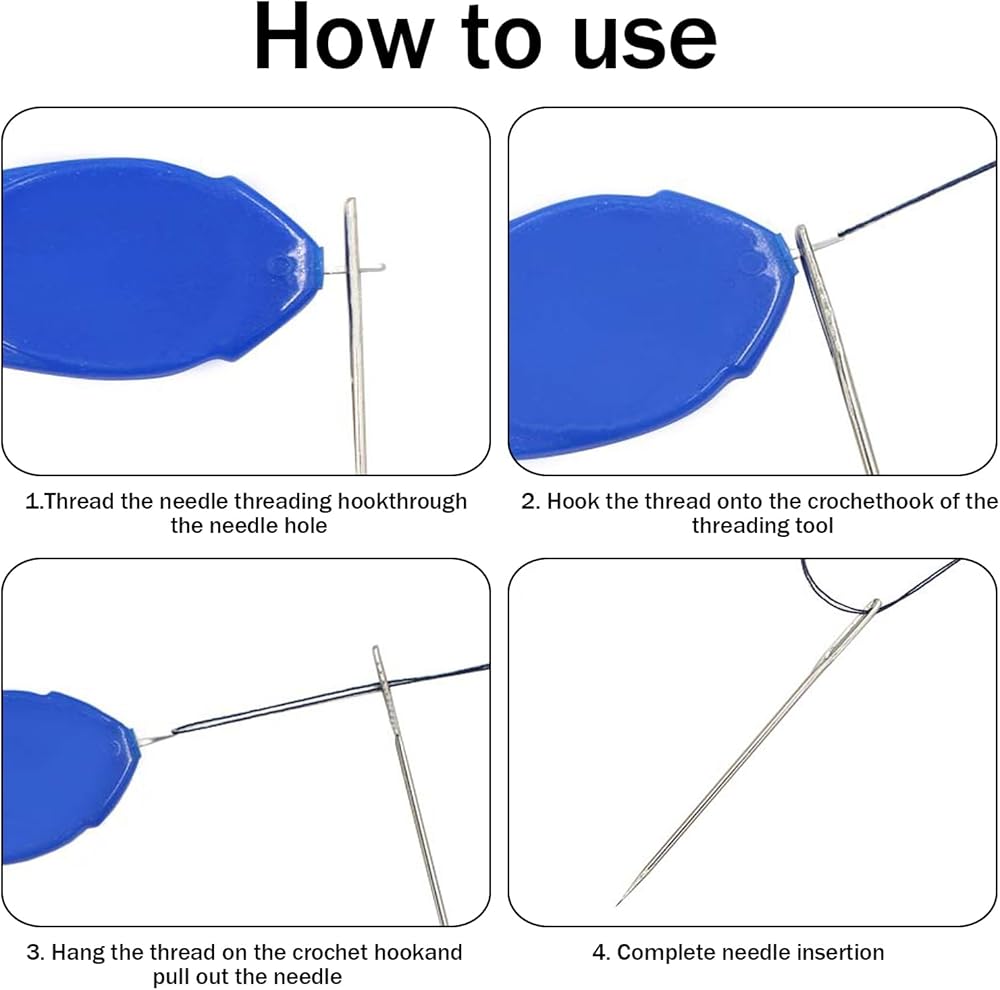 How to use

1.Thread the needle threading hookthrough the needle hole

2. Hook the thread onto the crochethook of the threading tool

3. Hang the thread on the crochet hookand pull out the needle

4. Complete needle insertion