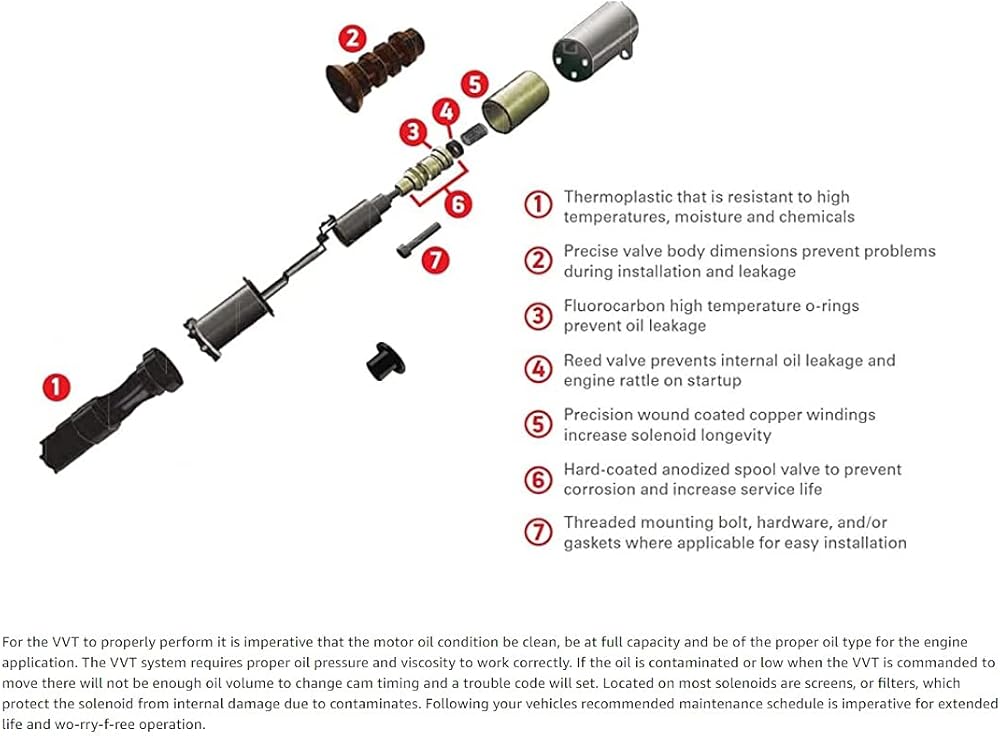 2
5
4
3
6
7
1

1 Thermoplastic that is resistant to high temperatures, moisture and chemicals

2 Precise valve body dimensions prevent problems during installation and leakage

3 Fluorocarbon high temperature o-rings prevent oil leakage

4 Reed valve prevents internal oil leakage and engine rattle on startup

5 Precision wound coated copper windings increase solenoid longevity

6 Hard-coated anodized spool valve to prevent corrosion and increase service life

7 Threaded mounting bolt, hardware, and/or gaskets where applicable for easy installation

For the VVT to properly perform it is imperative that the motor oil condition be clean, be at full capacity and be of the proper oil type for the engine application. The VVT system requires proper oil pressure and viscosity to work correctly. If the oil is contaminated or low when the VVT is commanded to move there will not be enough oil volume to change cam timing and a trouble code will set. Located on most solenoids are screens, or filters, which protect the solenoid from internal damage due to contaminates. Following your vehicles recommended maintenance schedule is imperative for extended life and wo-rry-f-ree operation.