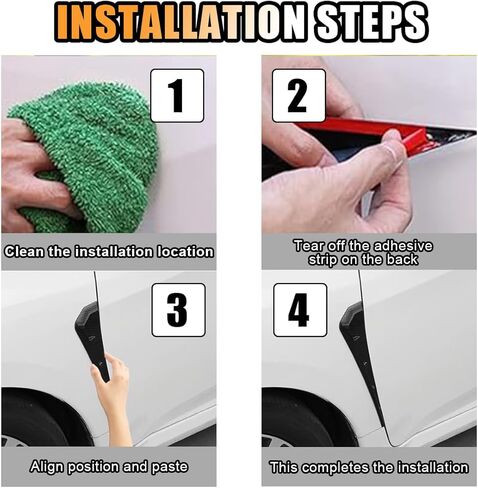 INSTALLATION STEPS

1

Clean the installation location

2

Tear off the adhesive strip on the back

3

Align position and paste

4

This completes the installation