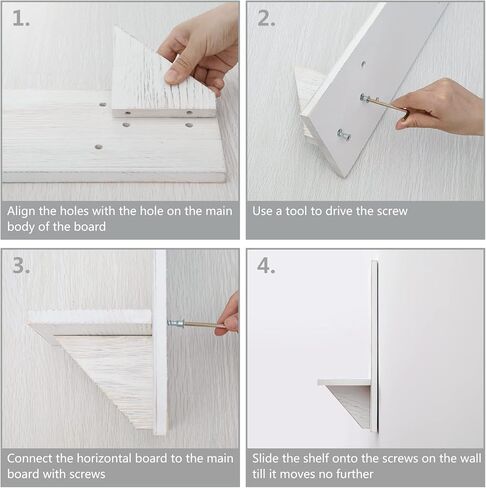 1.

Align the holes with the hole on the main body of the board

2.

Use a tool to drive the screw

3.

Connect the horizontal board to the main board with screws

4.

Slide the shelf onto the screws on the wall till it moves no further