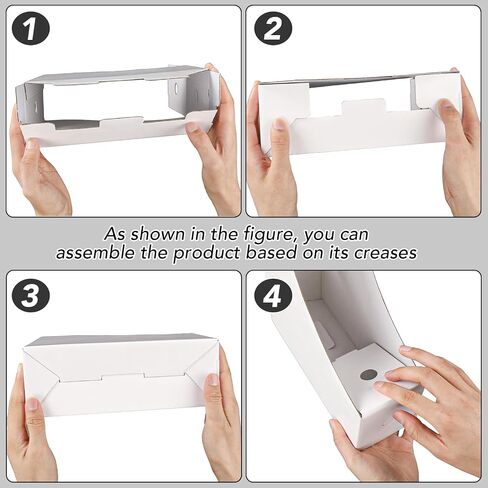 1

2

As shown in the figure, you can assemble the product based on its creases

3

4