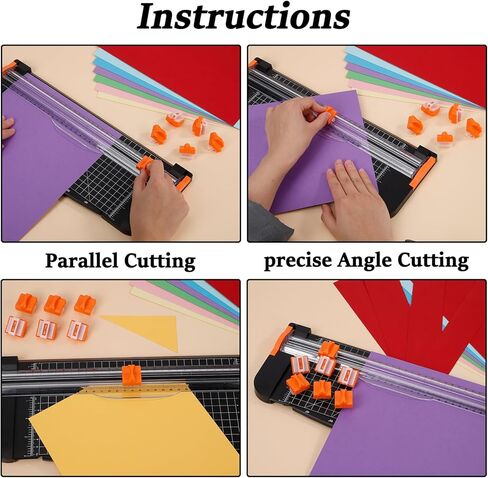 Instructions

Parallel Cutting

precise Angle Cutting